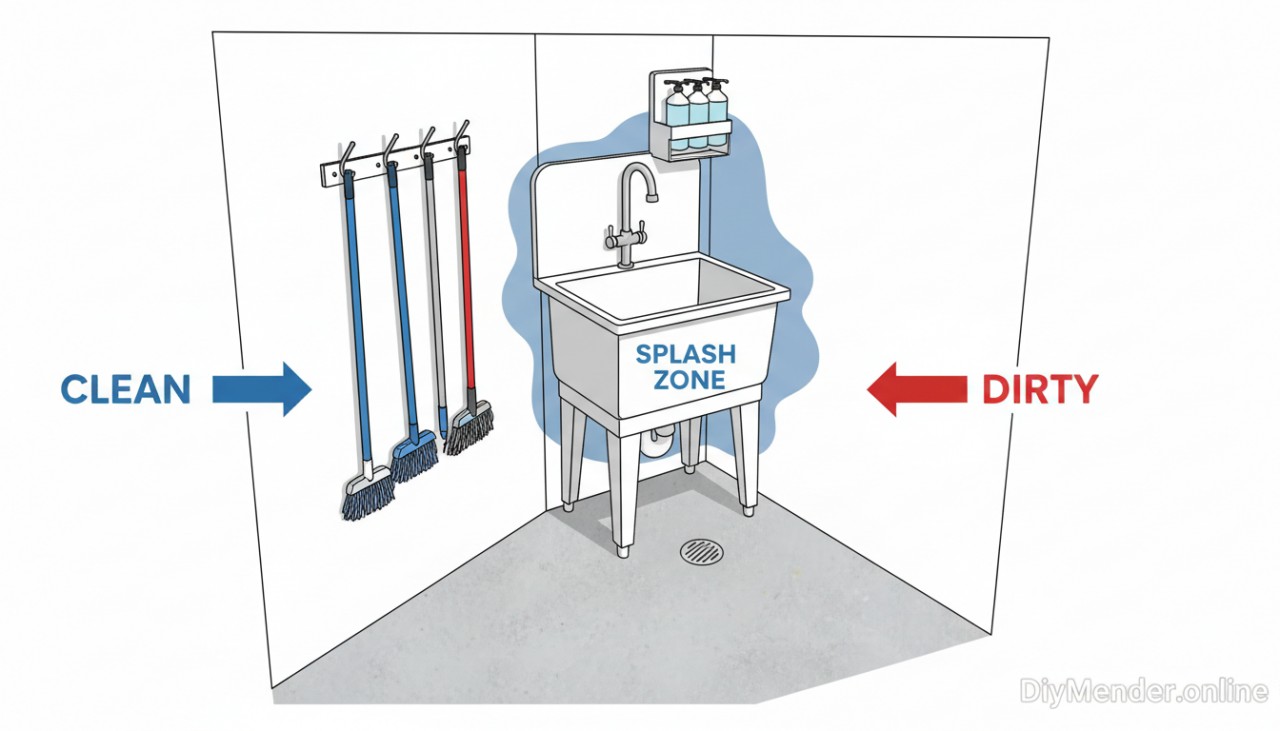 CLEAN

SPLASH ZONE

DIRTY

DiyMender.online