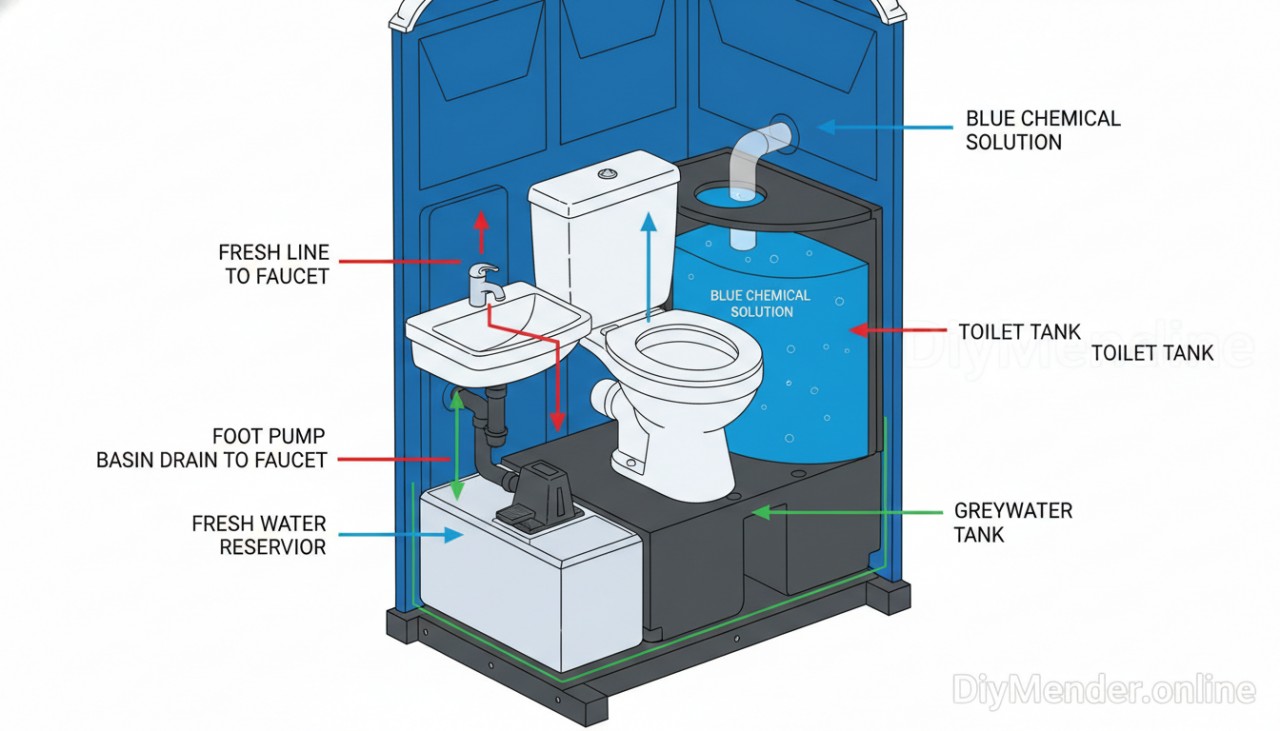 BLUE CHEMICAL SOLUTION

FRESH LINE TO FAUCET

BLUE CHEMICAL SOLUTION

TOILET TANK

TOILET TANK

DiyMender.online

FOOT PUMP
BASIN DRAIN TO FAUCET

FRESH WATER RESERVIOR

GREYWATER TANK

DiyMender.online