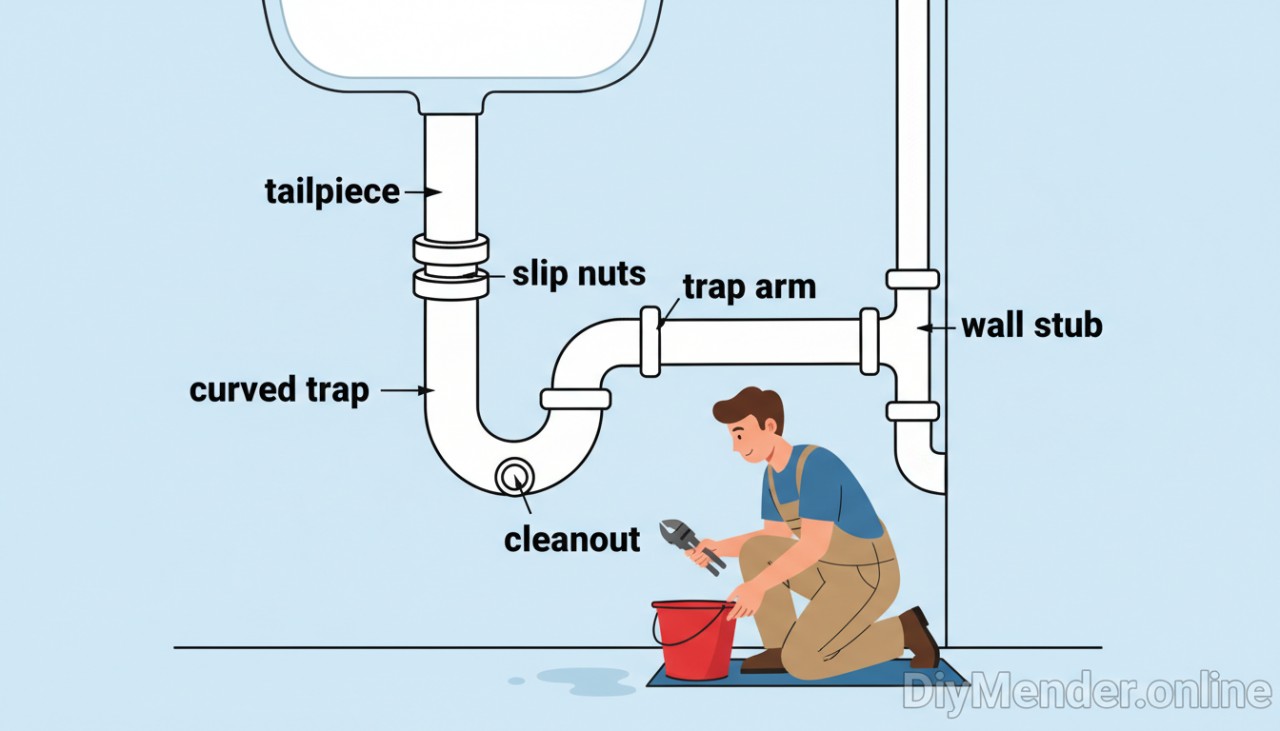 tailpiece
slip nuts
trap arm
wall stub
curved trap
cleanout
DiyMender.online